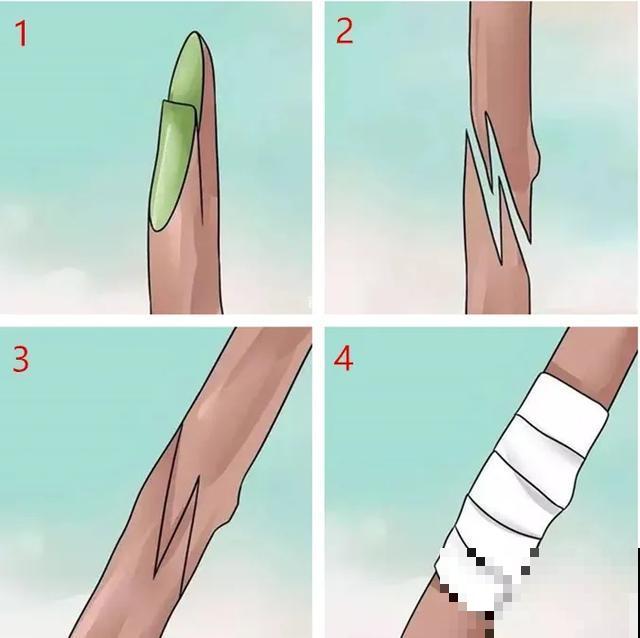 1

2

3

4